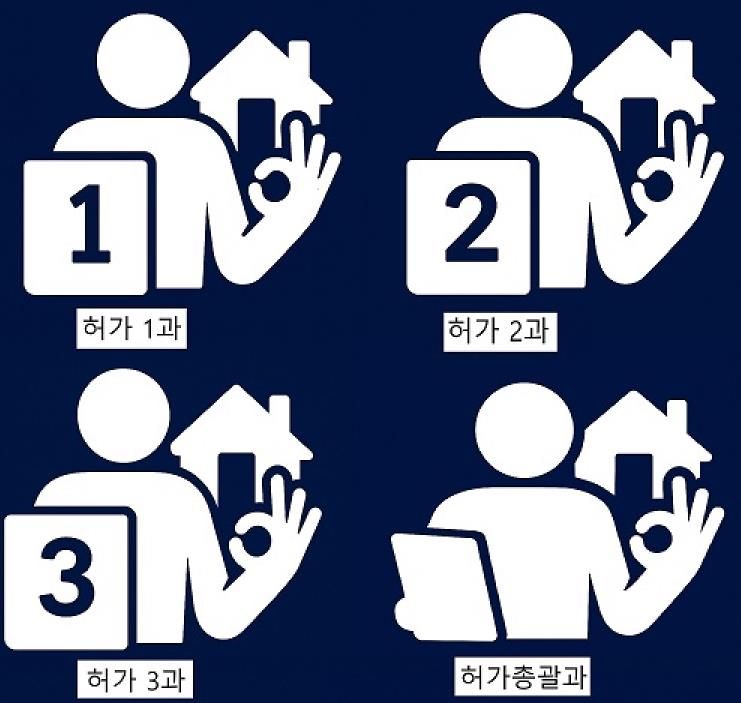 1

허가 1과

2

허가 2과

3

허가 3과

허가총괄과